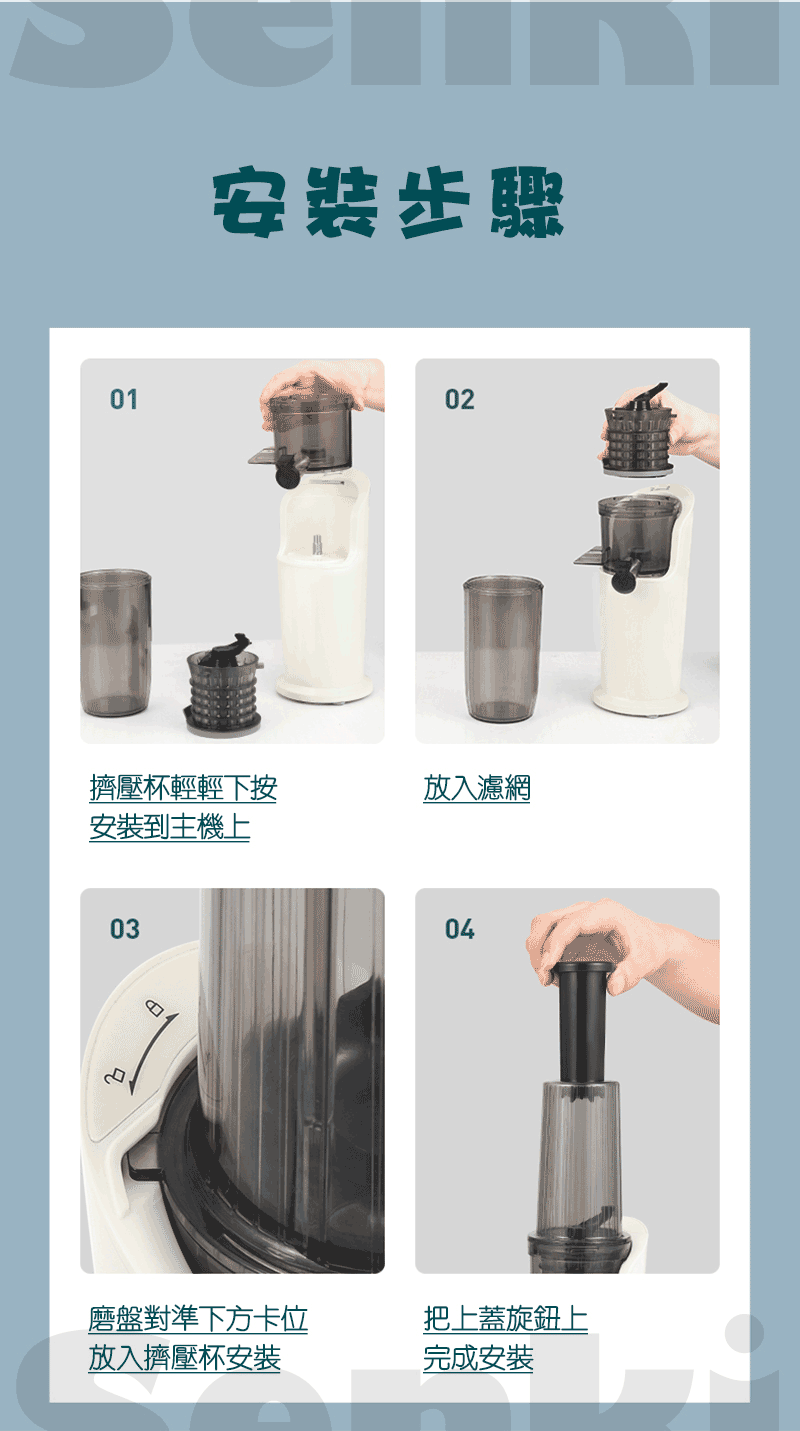 Senki

安裝步驟

01

擠壓杯輕輕下按
安裝到主機上

02

放入濾網

03

磨盤對準下方卡位
放入擠壓杯安裝

04

把上蓋旋鈕上
完成安裝

Senki