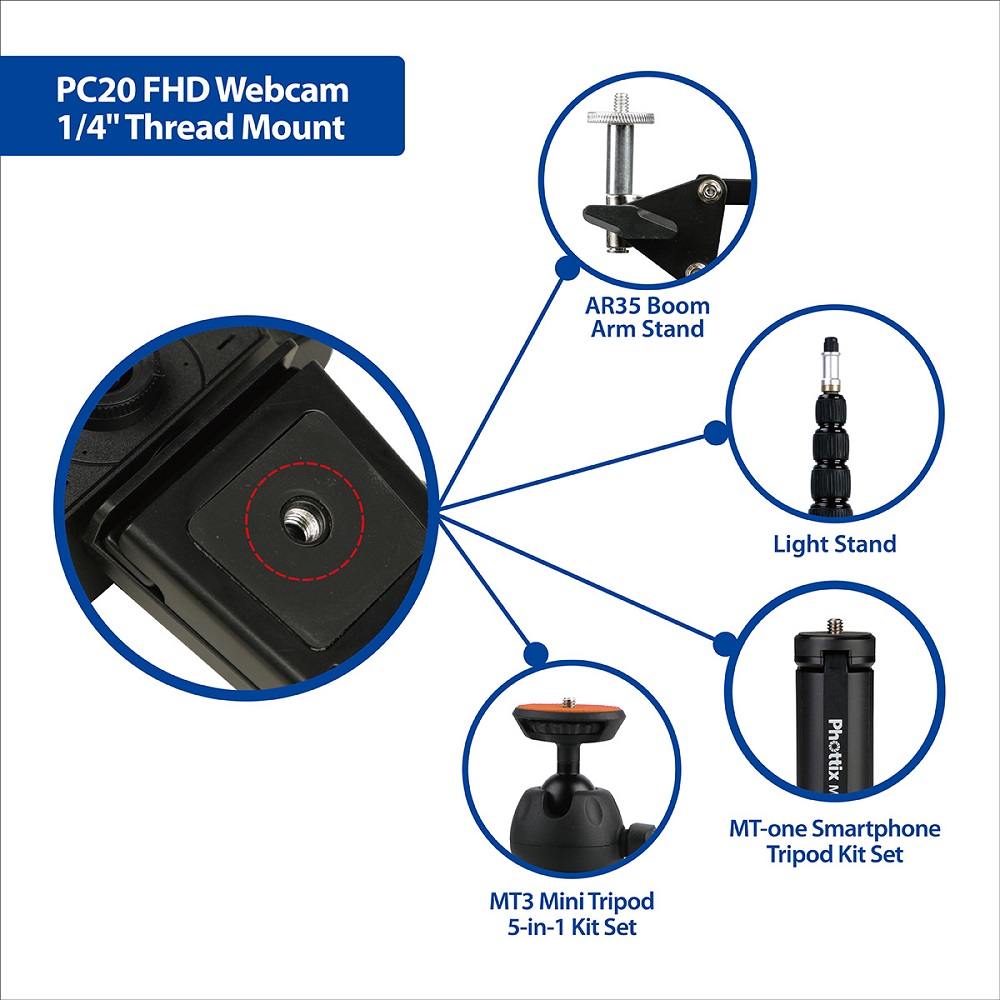 PC20 FHD Webcam
1/4" Thread Mount

AR35 Boom Arm Stand

Light Stand

Phottix M

MT-one Smartphone Tripod Kit Set

MT3 Mini Tripod 5-in-1 Kit Set