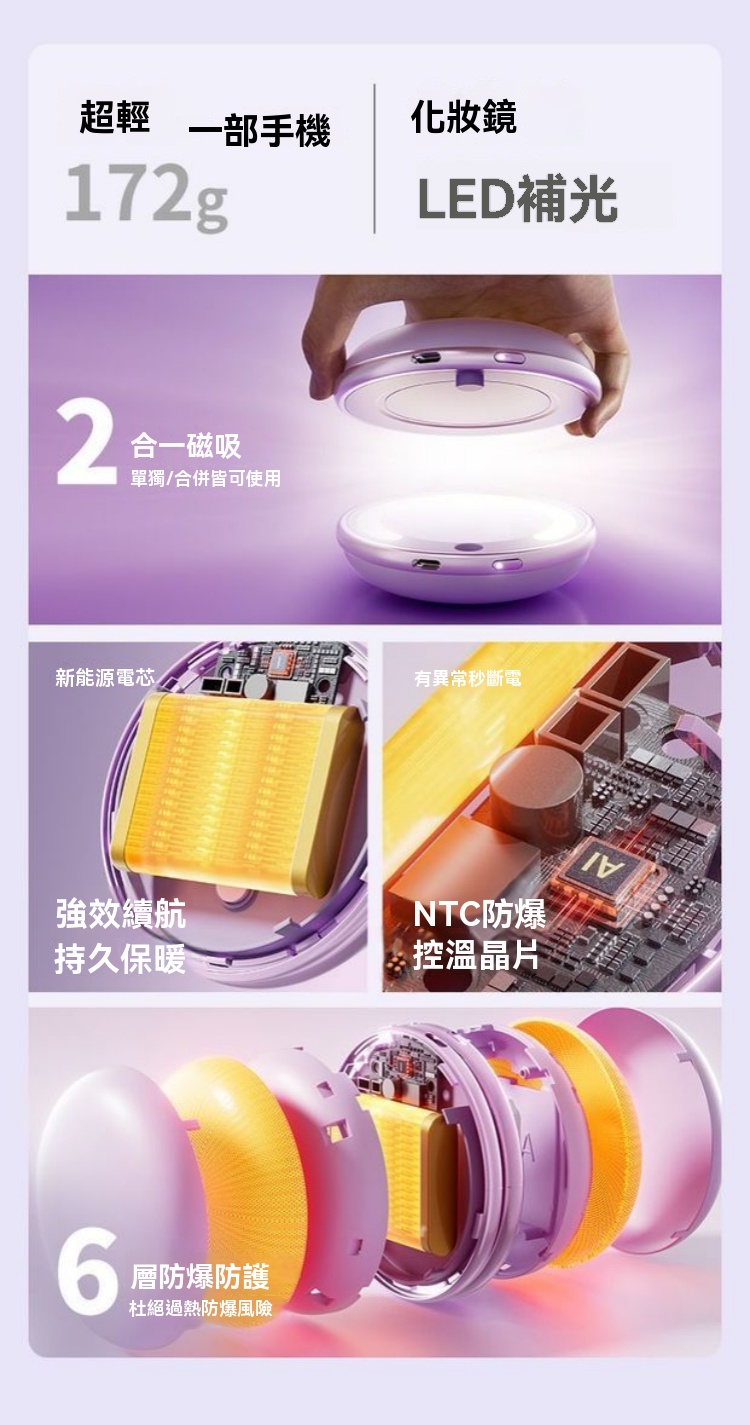 超輕 一部手機
172g

化妝鏡
LED補光

2 合一磁吸
單獨/合併皆可使用

新能源電芯

強效續航
持久保暖

有異常秒斷電

AI

NTC防爆
控溫晶片

6 層防爆防護
杜絕過熱防爆風險