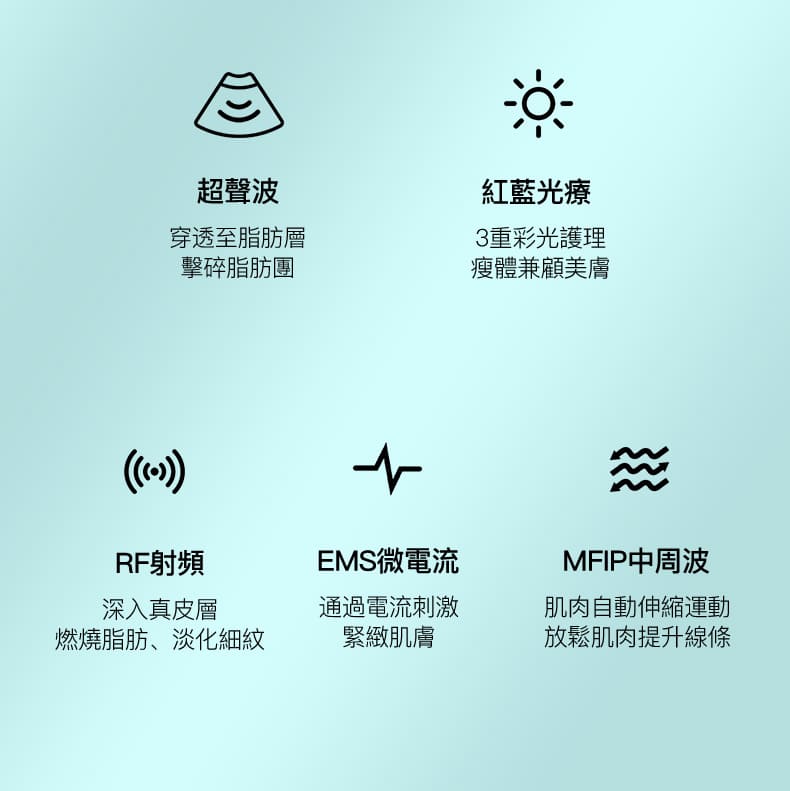 超聲波

穿透至脂肪層
擊碎脂肪團

紅藍光療

3重彩光護理
瘦體兼顧美膚

RF射頻

深入真皮層
燃燒脂肪、淡化細紋

EMS微電流

通過電流刺激
緊緻肌膚

MFIP中周波

肌肉自動伸縮運動
放鬆肌肉提升線條