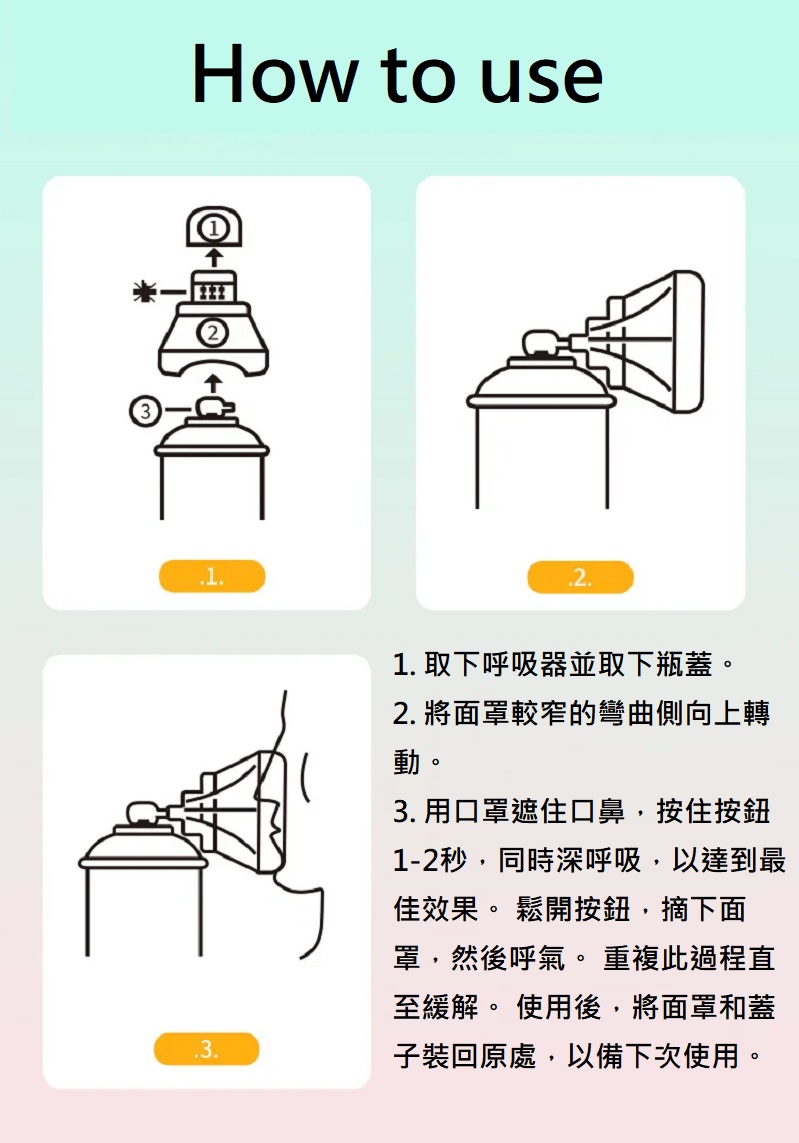 How to use

1
2
3

.1.

.2.

.3.

1. 取下呼吸器並取下瓶蓋。
2. 將面罩較窄的彎曲側向上轉動。
3. 用口罩遮住口鼻，按住按鈕1-2秒，同時深呼吸，以達到最佳效果。 鬆開按鈕，摘下面罩，然後呼氣。 重複此過程直至緩解。 使用後，將面罩和蓋子裝回原處，以備下次使用。